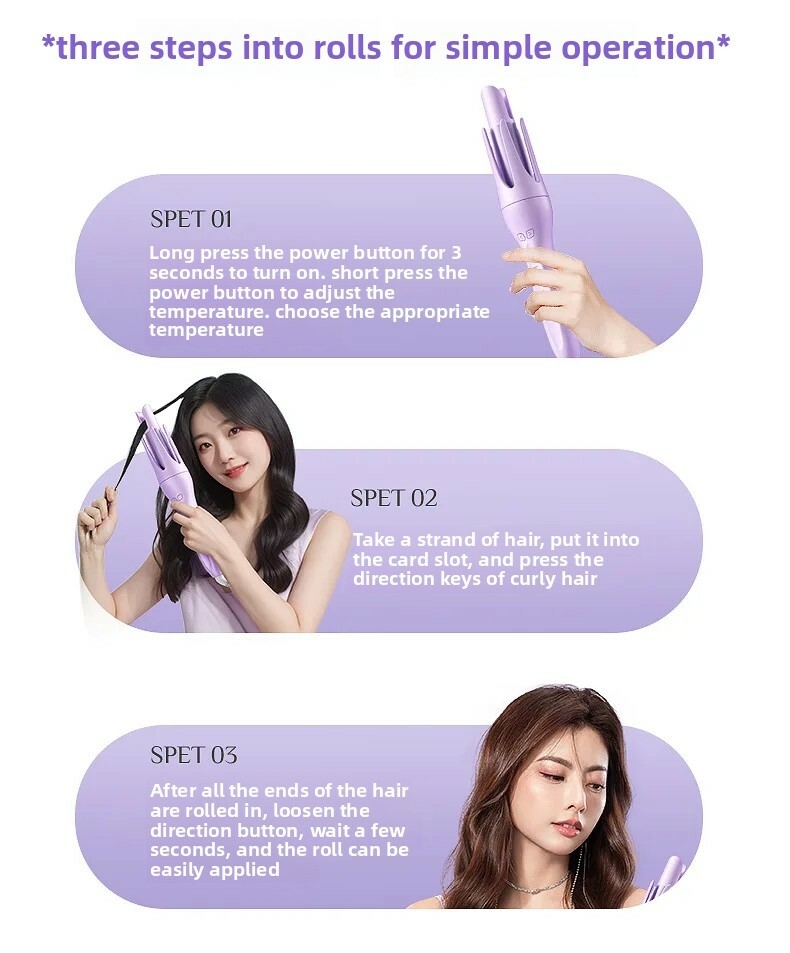 *three steps into rolls for simple operation*

SPET 01

Long press the power button for 3 seconds to turn on. short press the power button to adjust the temperature. choose the appropriate temperature

SPET 02

Take a strand of hair, put it into the card slot, and press the direction keys of curly hair

SPET 03

After all the ends of the hair are rolled in, loosen the direction button, wait a few seconds, and the roll can be easily applied