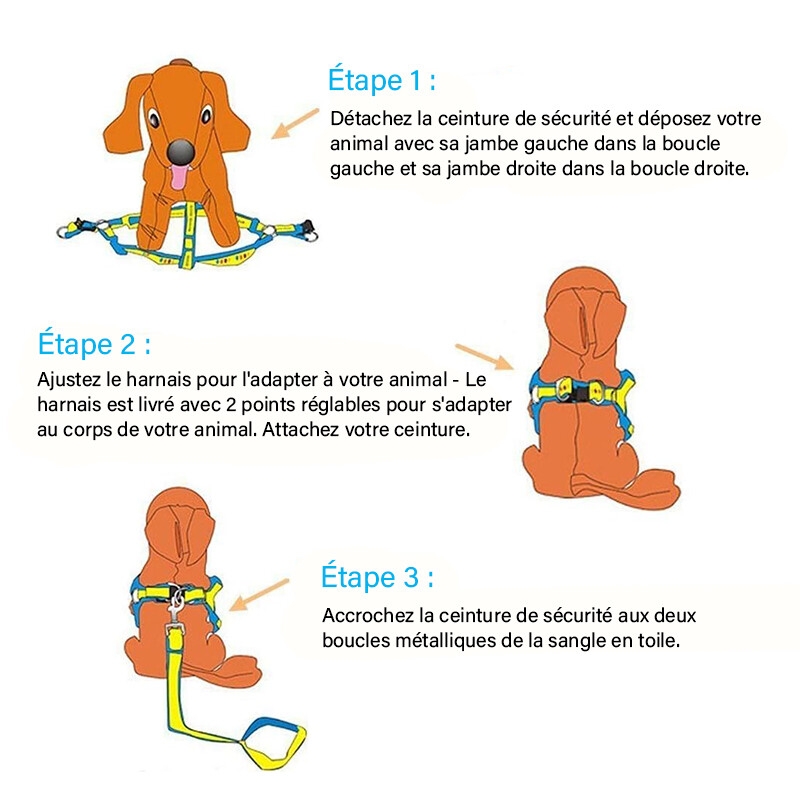 Étape 1 :

Détachez la ceinture de sécurité et déposez votre animal avec sa jambe gauche dans la boucle gauche et sa jambe droite dans la boucle droite.

Étape 2 :

Ajustez le harnais pour l'adapter à votre animal - Le harnais est livré avec 2 points réglables pour s'adapter au corps de votre animal. Attachez votre ceinture.

Étape 3 :

Accrochez la ceinture de sécurité aux deux boucles métalliques de la sangle en toile.