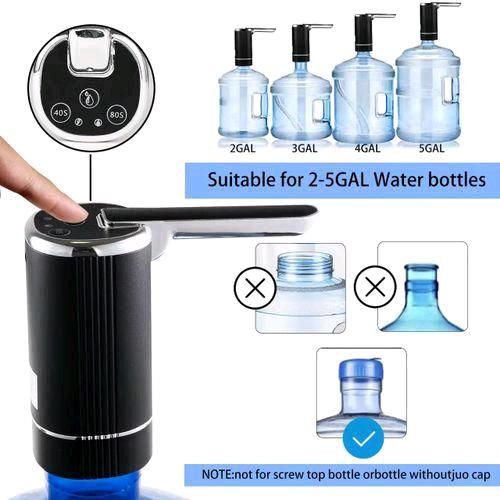 40S

80S

2GAL

3GAL

4GAL

5GAL

Suitable for 2-5GAL Water bottles

NOTE:not for screw top bottle orbottle withoutjuo cap