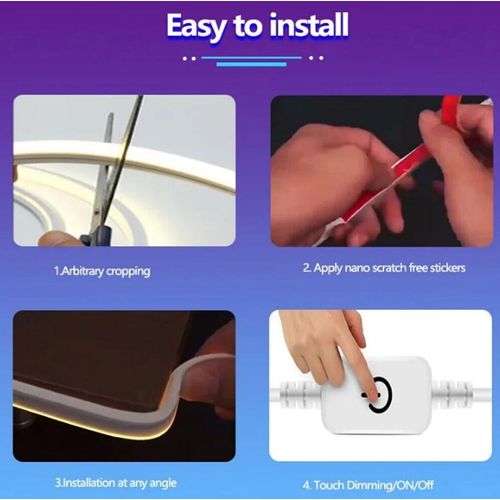 Easy to install

1.Arbitrary cropping

2. Apply nano scratch free stickers

3.Installation at any angle

4. Touch Dimming/ON/Off