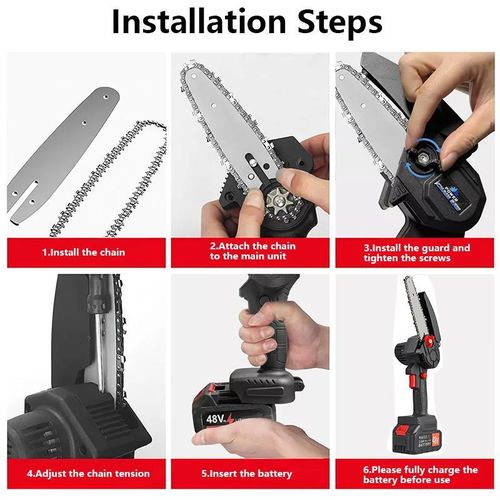 Installation Steps

1.Install the chain

2.Attach the chain to the main unit

3.Install the guard and tighten the screws

48V

4.Adjust the chain tension

5.Insert the battery

6.Please fully charge the battery before use