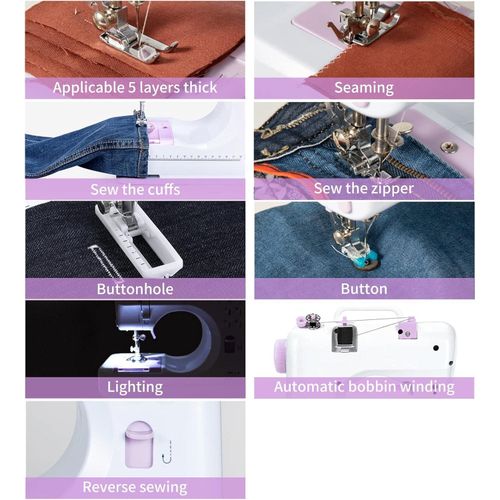 Applicable 5 layers thick

Seaming

Sew the cuffs

Sew the zipper

Buttonhole

Button

Lighting

Automatic bobbin winding

Reverse sewing