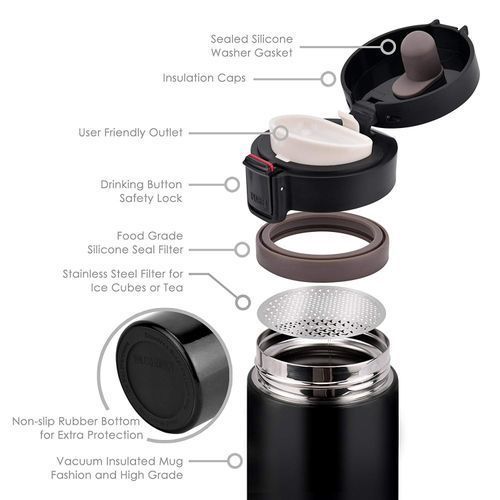 Sealed Silicone Washer Gasket

Insulation Caps

User Friendly Outlet

Drinking Button Safety Lock

Food Grade Silicone Seal Filter

Stainless Steel Filter for Ice Cubes or Tea

Non-slip Rubber Bottom for Extra Protection

Vacuum Insulated Mug Fashion and High Grade