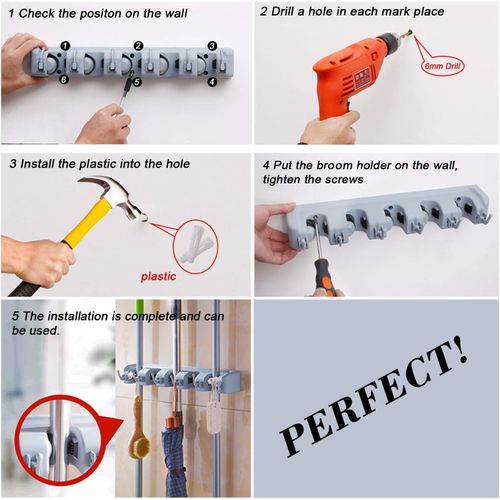 1 Check the positon on the wall

1 2 3 6 5 4

2 Drill a hole in each mark place

6mm Drill

3 Install the plastic into the hole

plastic

4 Put the broom holder on the wall, tighten the screws

5 The installation is complete and can be used.

PERFECT!