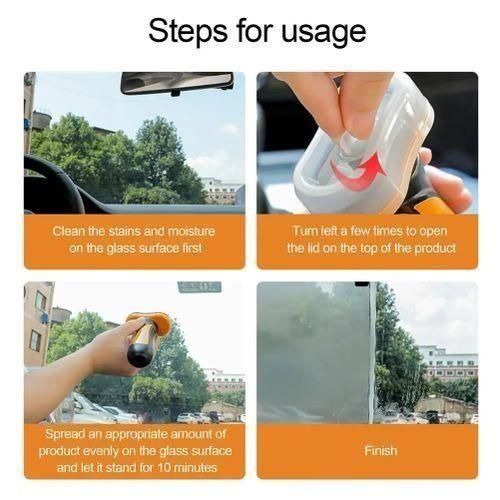 Steps for usage

Clean the stains and moisture on the glass surface first

Turn left a few times to open the lid on the top of the product

Spread an appropriate amount of product evenly on the glass surface and let it stand for 10 minutes

Finish