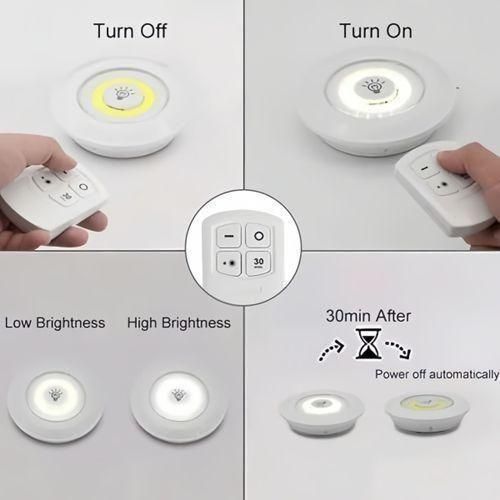 Turn Off

Turn On

30

Low Brightness

High Brightness

30min After

Power off automatically