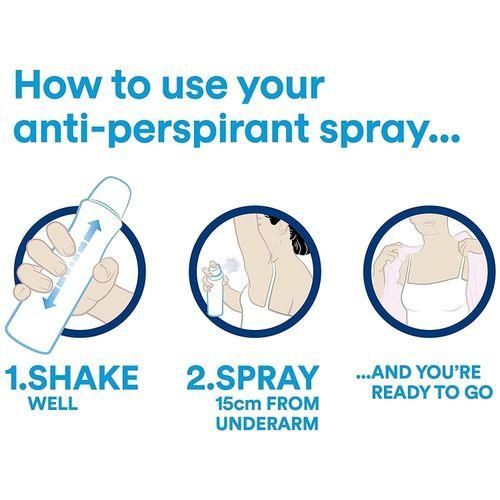 How to use your anti-perspirant spray...

1.SHAKE WELL

2.SPRAY 15cm FROM UNDERARM

...AND YOU'RE READY TO GO