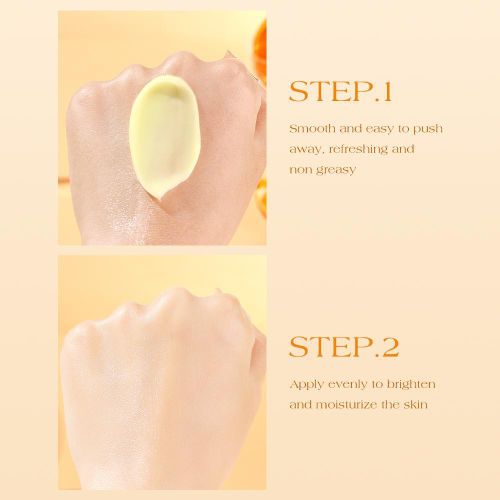 STEP.1

Smooth and easy to push away, refreshing and non greasy

STEP.2

Apply evenly to brighten and moisturize the skin