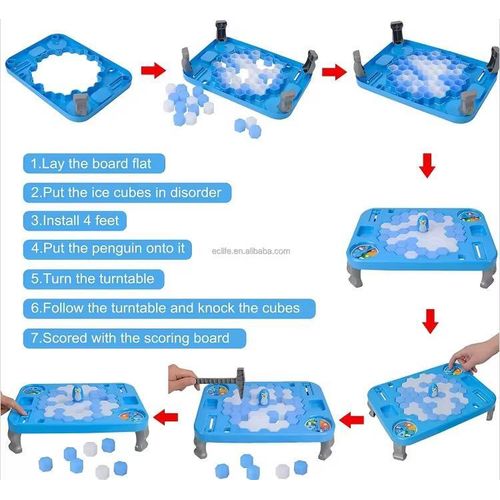 1.Lay the board flat

2.Put the ice cubes in disorder

3.Install 4 feet

4.Put the penguin onto it

eclife.en.alibaba.com

5.Turn the turntable

6.Follow the turntable and knock the cubes

7.Scored with the scoring board