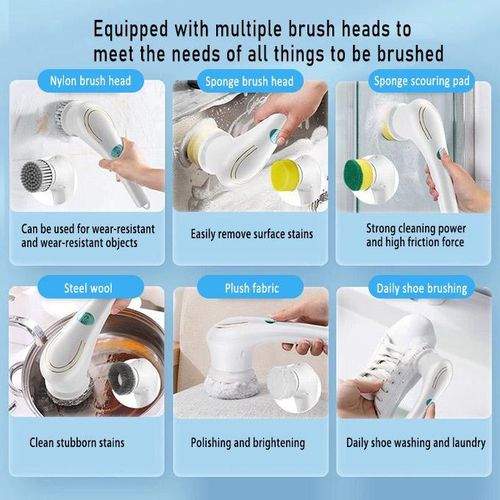 Equipped with multiple brush heads to meet the needs of all things to be brushed

Nylon brush head

Can be used for wear-resistant and wear-resistant objects

Sponge brush head

Easily remove surface stains

Sponge scouring pad

Strong cleaning power and high friction force

Steel wool

Clean stubborn stains

Plush fabric

Polishing and brightening

Daily shoe brushing

Daily shoe washing and laundry